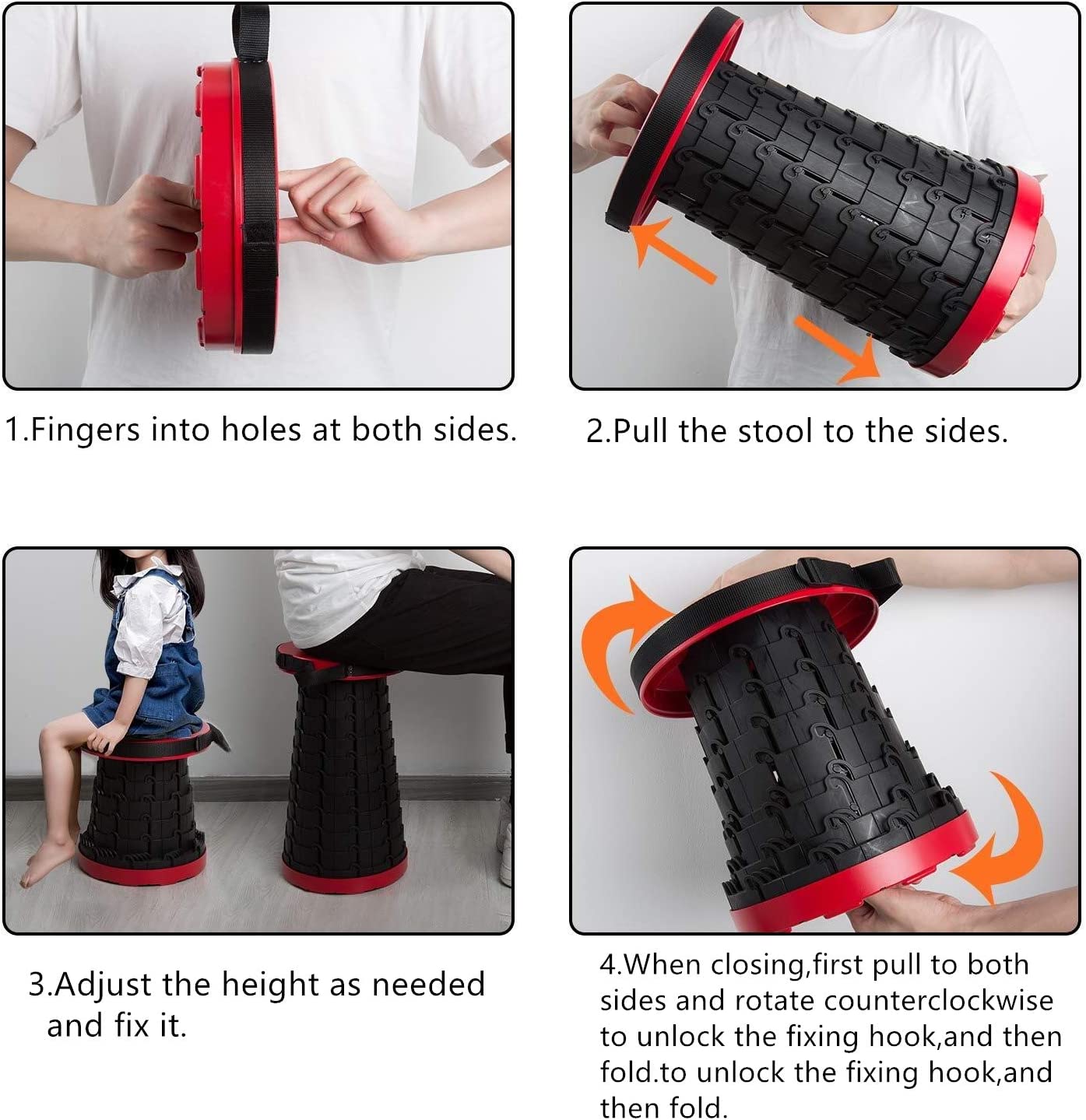 1.Fingers into holes at both sides.

2.Pull the stool to the sides.

3.Adjust the height as needed and fix it.

4.When closing,first pull to both sides and rotate counterclockwise to unlock the fixing hook,and then fold.to unlock the fixing hook,and then fold.