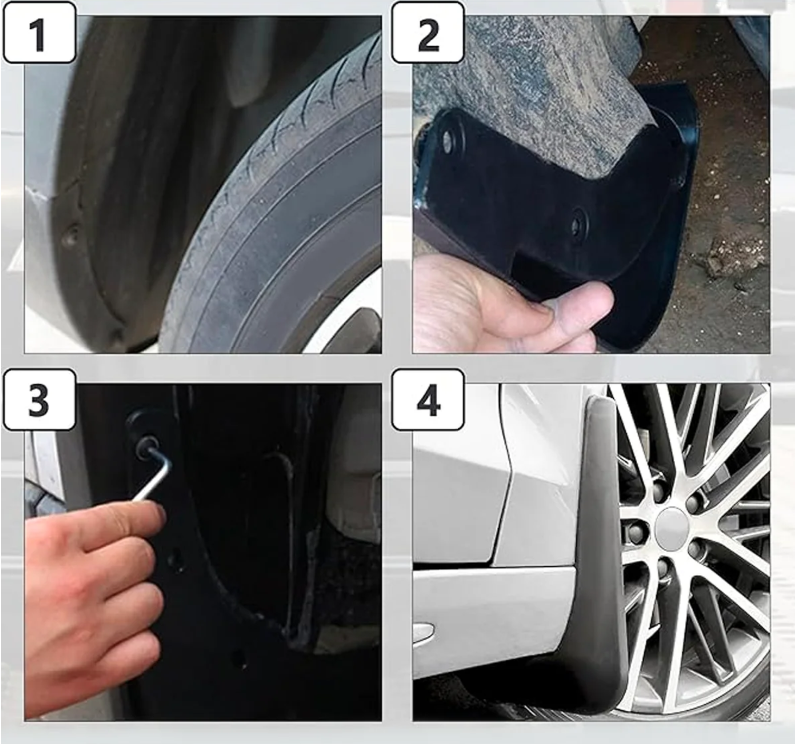 1

2

3

4