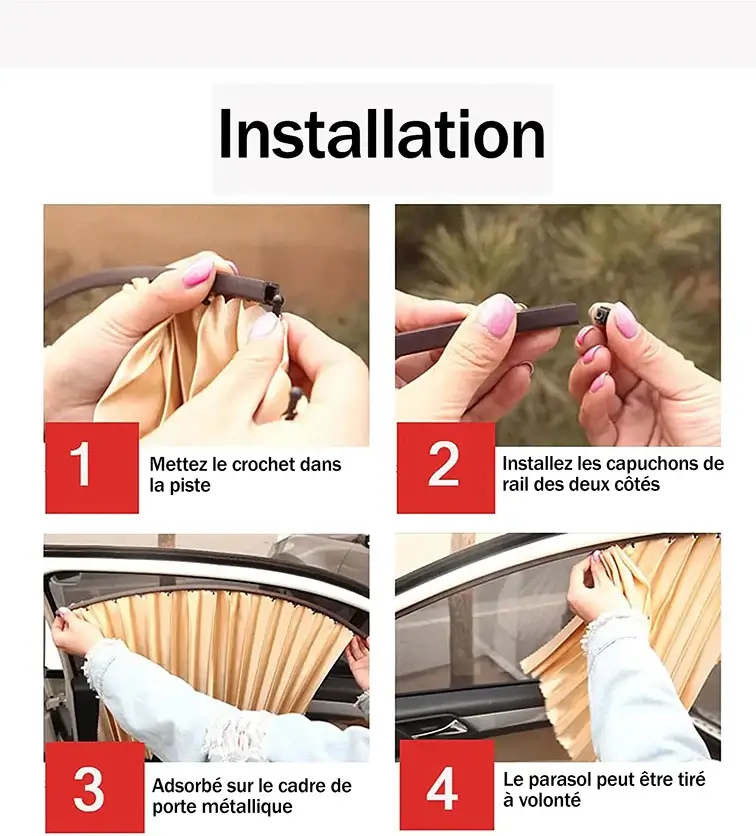 Installation

1 Mettez le crochet dans la piste

2 Installez les capuchons de rail des deux côtés

3 Adsorbé sur le cadre de porte métallique

4 Le parasol peut être tiré à volonté