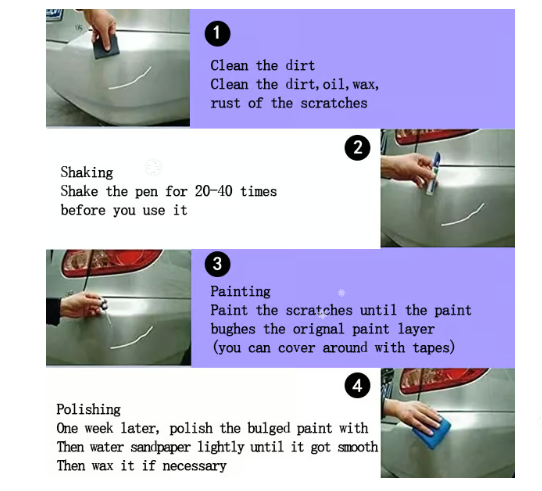 1

Clean the dirt
Clean the dirt,oil,wax,
rust of the scratches

2

Shaking
Shake the pen for 20-40 times
before you use it

3

Painting
Paint the scratches until the paint
bughes the orignal paint layer
(you can cover around with tapes)

4

Polishing
One week later, polish the bulged paint with
Then water sandpaper lightly until it got smooth
Then wax it if necessary